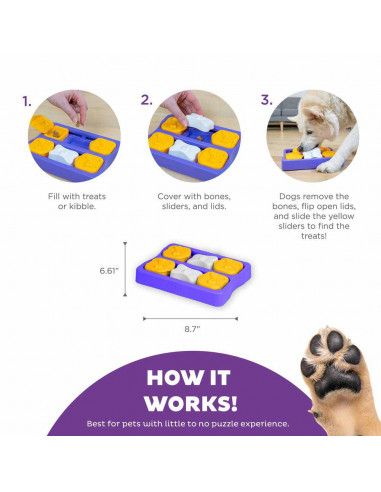 1.

Fill with treats or kibble.

2.

Cover with bones, sliders, and lids.

3.

Dogs remove the bones, flip open lids, and slide the yellow sliders to find the treats!

6.61"

8.7"

HOW IT WORKS!

Best for pets with little to no puzzle experience.