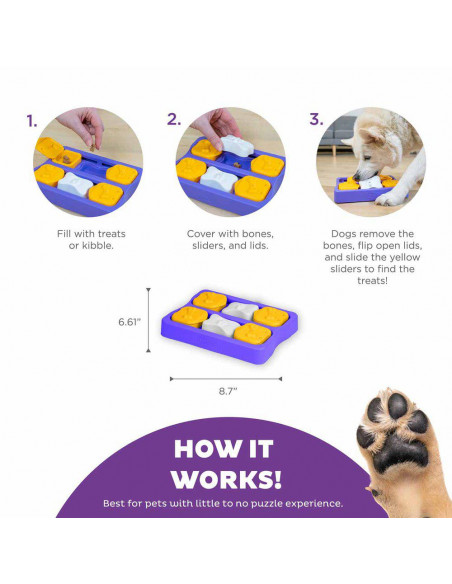 1.

Fill with treats or kibble.

2.

Cover with bones, sliders, and lids.

3.

Dogs remove the bones, flip open lids, and slide the yellow sliders to find the treats!

6.61"

8.7"

HOW IT WORKS!

Best for pets with little to no puzzle experience.