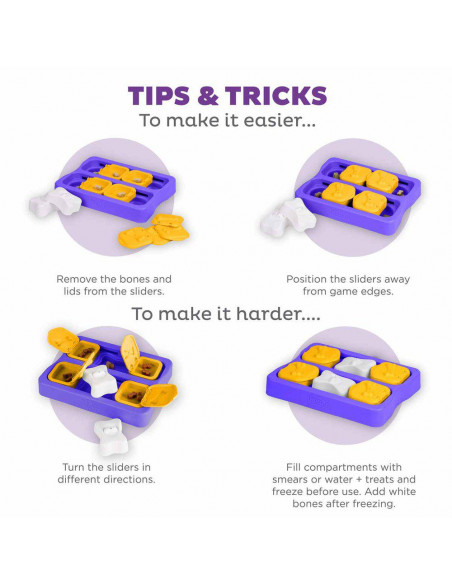 TIPS & TRICKS
To make it easier...

Remove the bones and lids from the sliders.

Position the sliders away from game edges.

To make it harder....

Turn the sliders in different directions.

Fill compartments with smears or water + treats and freeze before use. Add white bones after freezing.