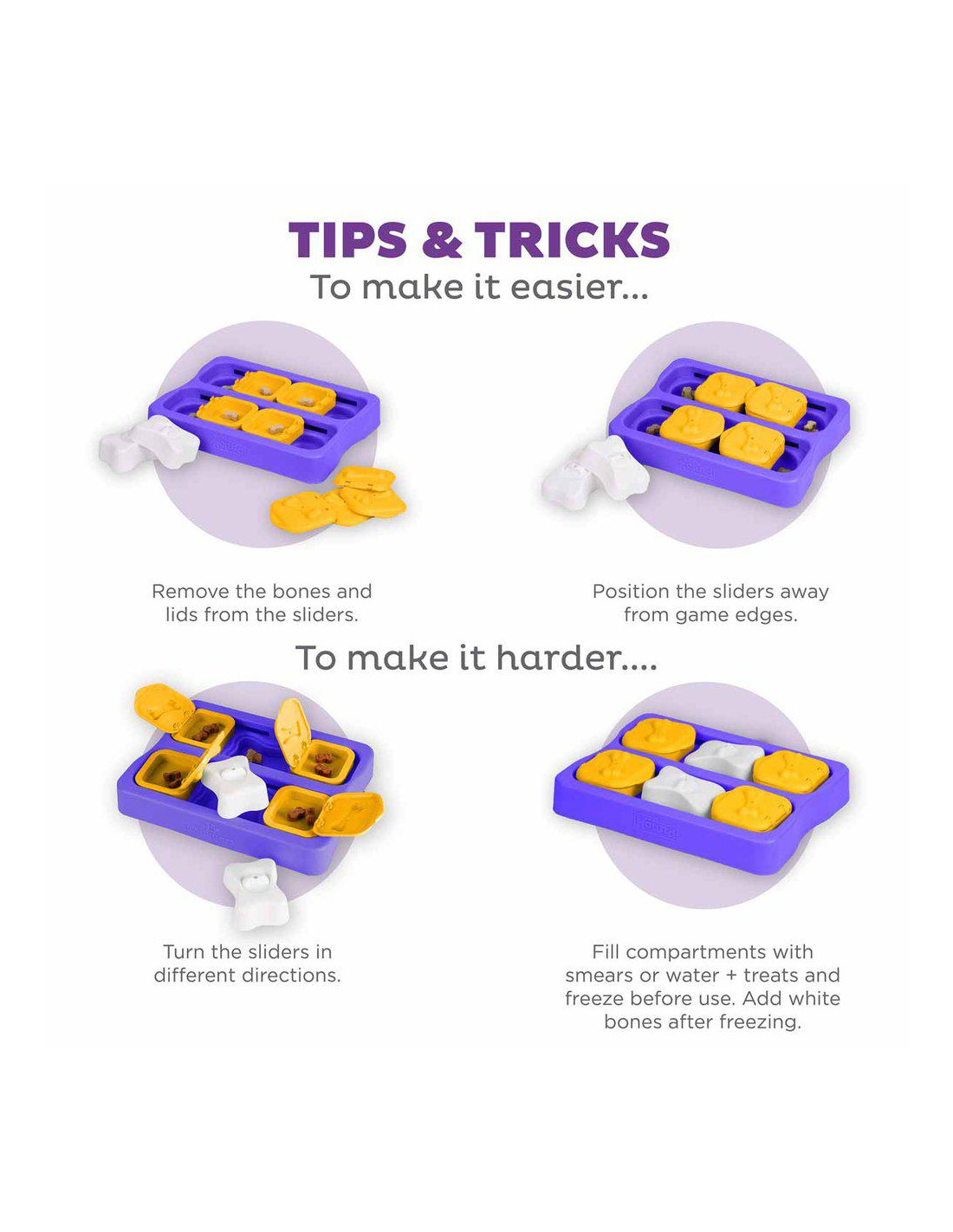 TIPS & TRICKS
To make it easier...

Remove the bones and lids from the sliders.

Position the sliders away from game edges.

To make it harder....

Turn the sliders in different directions.

Fill compartments with smears or water + treats and freeze before use. Add white bones after freezing.